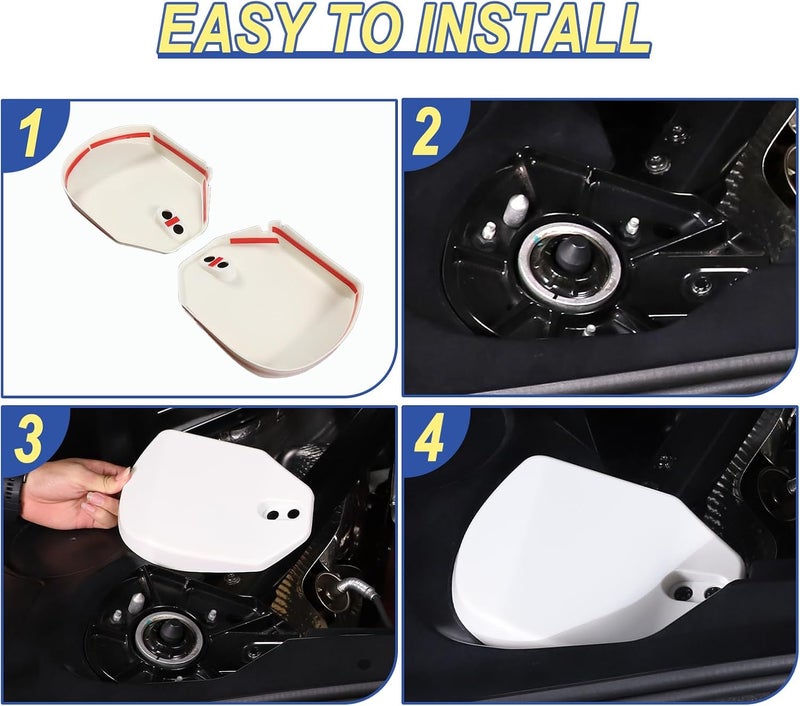 EASY TO INSTALL

1

2

3

4